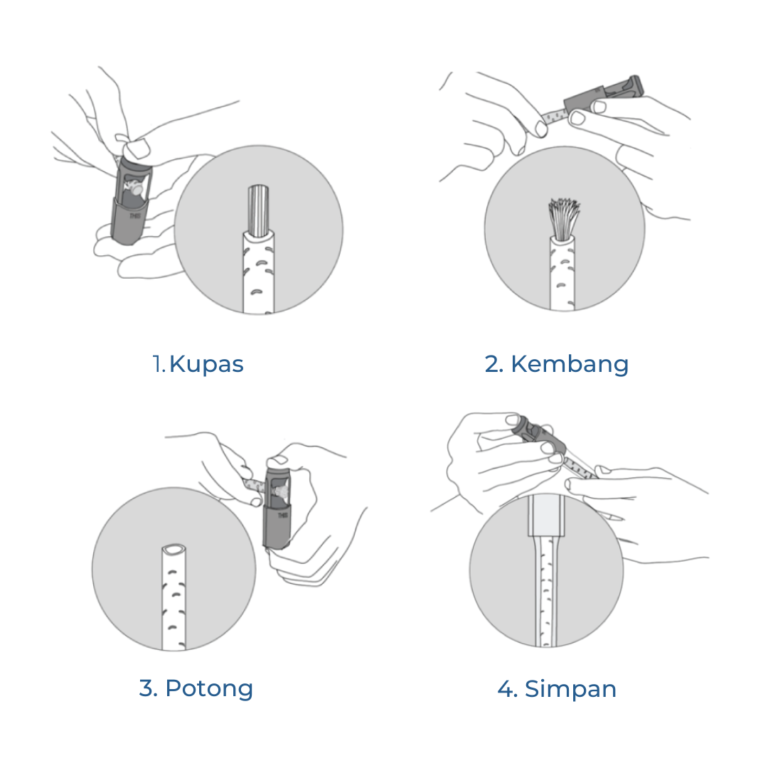 1. Kupas

2. Kembang

3. Potong

4. Simpan